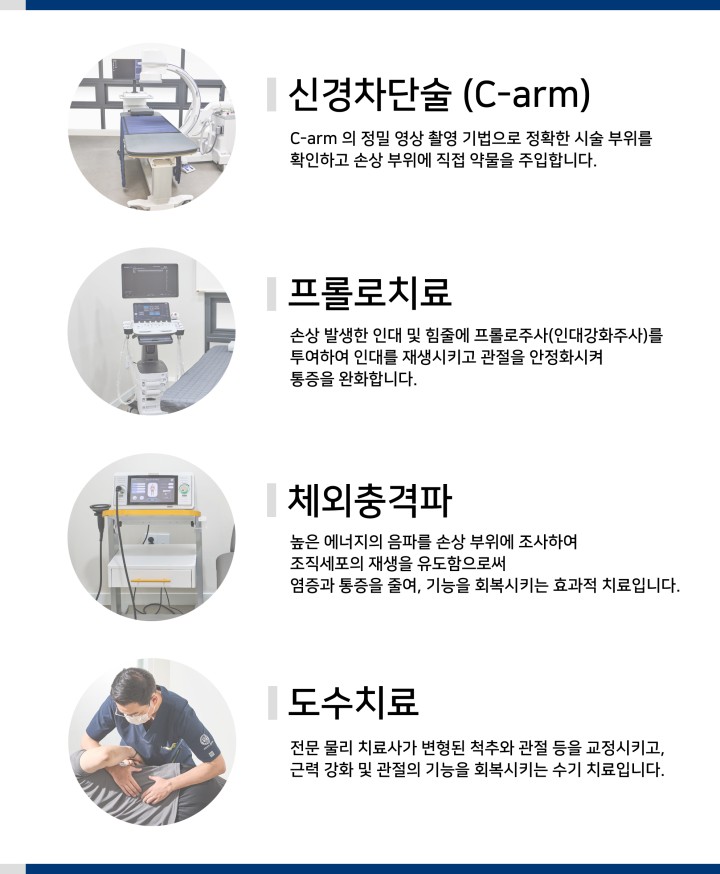 신경차단술 (C-arm)

C-arm 의 정밀 영상 촬영 기법으로 정확한 시술 부위를 확인하고 손상 부위에 직접 약물을 주입합니다.

프롤로치료

손상 발생한 인대 및 힘줄에 프롤로주사(인대강화주사)를 투여하여 인대를 재생시키고 관절을 안정화시켜 통증을 완화합니다.

체외충격파

높은 에너지의 음파를 손상 부위에 조사하여 조직세포의 재생을 유도함으로써 염증과 통증을 줄여, 기능을 회복시키는 효과적 치료입니다.

도수치료

전문 물리 치료사가 변형된 척추와 관절 등을 교정시키고, 근력 강화 및 관절의 기능을 회복시키는 수기 치료입니다.