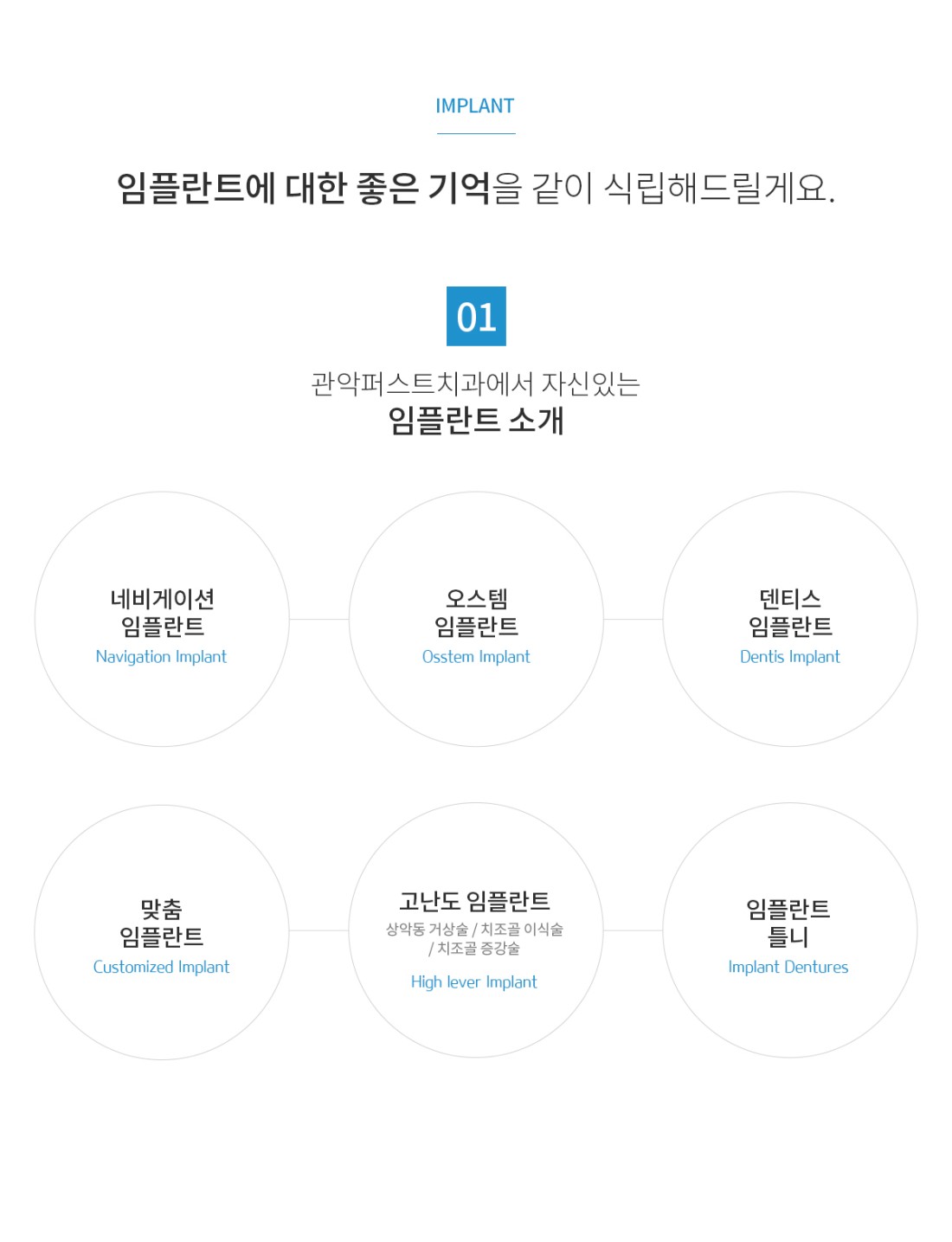 IMPLANT

임플란트에 대한 좋은 기억을 같이 식립해드릴게요.

01

관악퍼스트치과에서 자신있는
임플란트 소개

네비게이션
임플란트
Navigation Implant

오스템
임플란트
Osstem Implant

덴티스
임플란트
Dentis Implant

맞춤
임플란트
Customized Implant

고난도 임플란트
상악동 거상술 / 치조골 이식술
/ 치조골 증강술
High lever Implant

임플란트
틀니
Implant Dentures