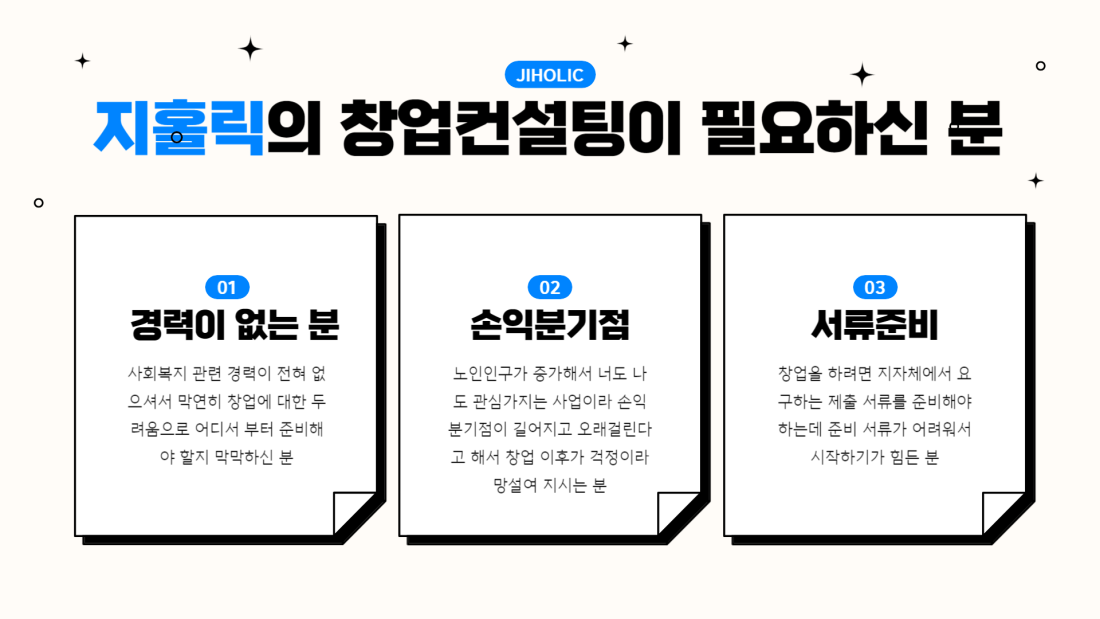 JIHOLIC

지홀릭의 창업컨설팅이 필요하신 분

01

경력이 없는 분

사회복지 관련 경력이 전혀 없으셔서 막연히 창업에 대한 두려움으로 어디서 부터 준비해야 할지 막막하신 분

02

손익분기점

노인인구가 증가해서 너도 나도 관심가지는 사업이라 손익분기점이 길어지고 오래걸린다고 해서 창업 이후가 걱정이라 망설여 지시는 분

03

서류준비

창업을 하려면 지자체에서 요구하는 제출 서류를 준비해야 하는데 준비 서류가 어려워서 시작하기가 힘든 분