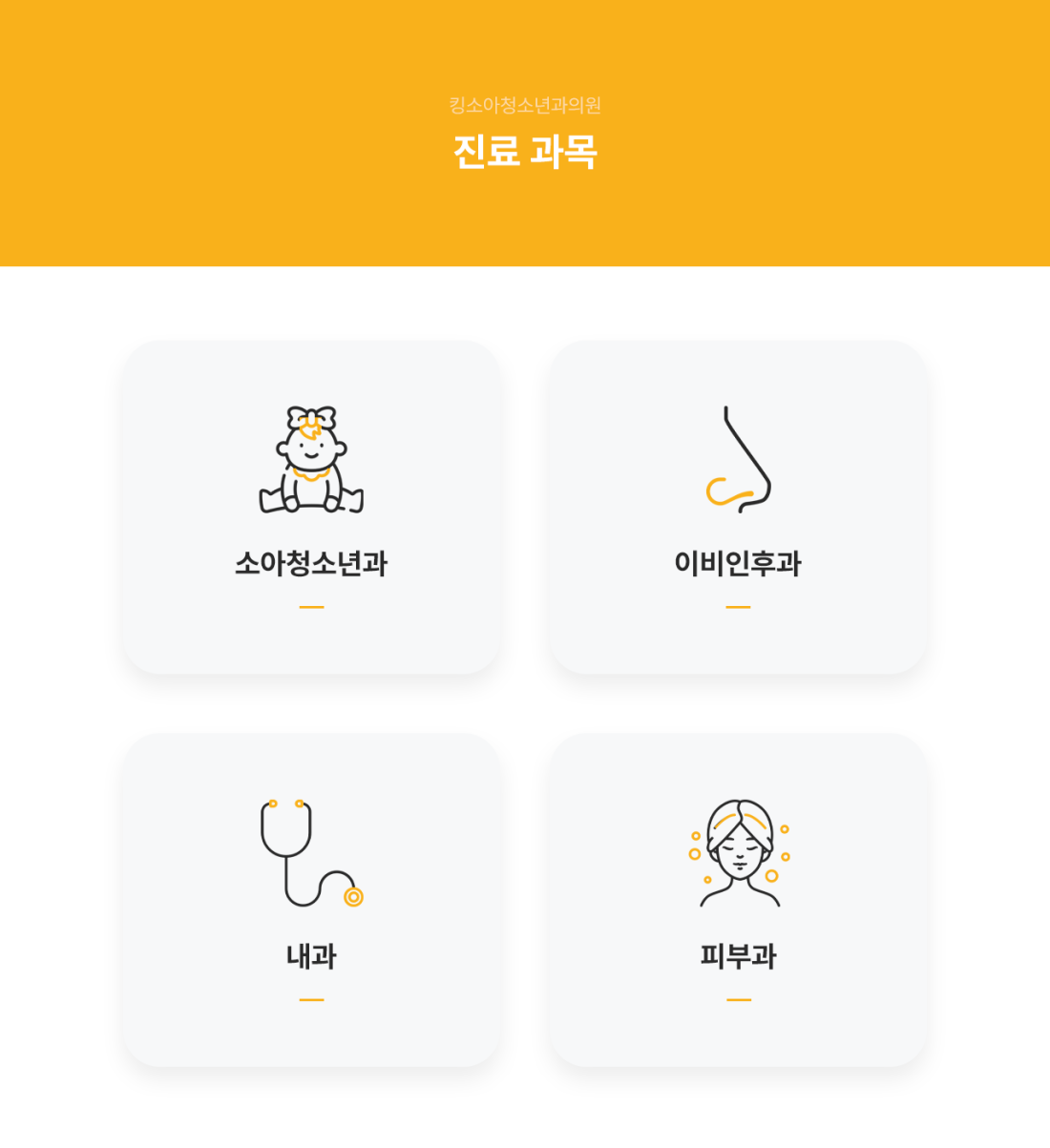 킹소아청소년과의원

진료 과목

소아청소년과

이비인후과

내과

피부과