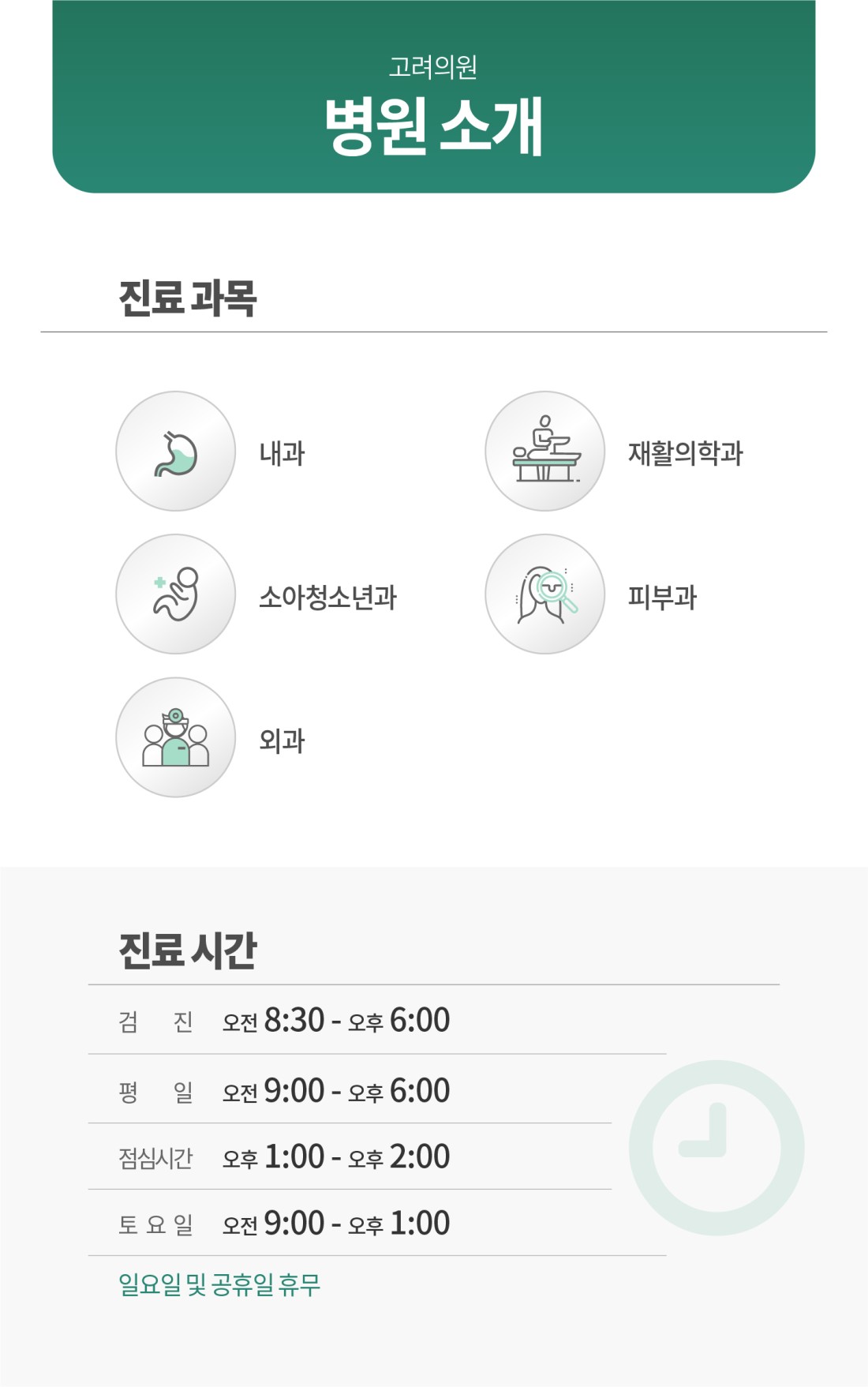 고려의원
병원 소개

진료 과목

내과

재활의학과

소아청소년과

피부과

외과

진료 시간

검 진 오전 8:30 - 오후 6:00

평 일 오전 9:00 - 오후 6:00

점심시간 오후 1:00 - 오후 2:00

토 요 일 오전 9:00 - 오후 1:00

일요일 및 공휴일 휴무