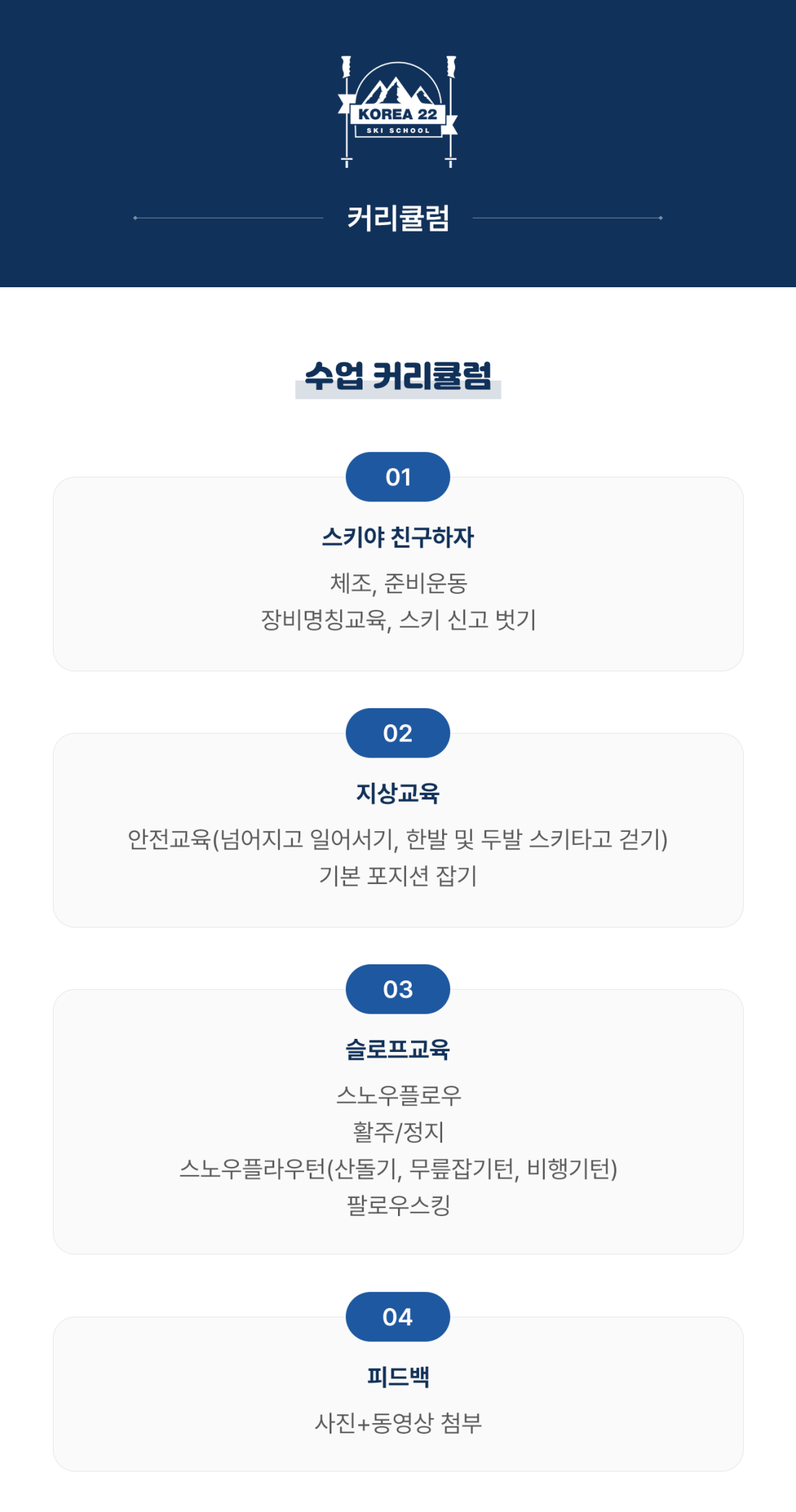 KOREA 22
SKI SCHOOL

커리큘럼

수업 커리큘럼

01

스키야 친구하자

체조, 준비운동
장비명칭교육, 스키 신고 벗기

02

지상교육

안전교육(넘어지고 일어서기, 한발 및 두발 스키타고 걷기)
기본 포지션 잡기

03

슬로프교육

스노우플로우
활주/정지
스노우플라우턴(산돌기, 무릎잡기턴, 비행기턴)
팔로우스킹

04

피드백

사진+동영상 첨부