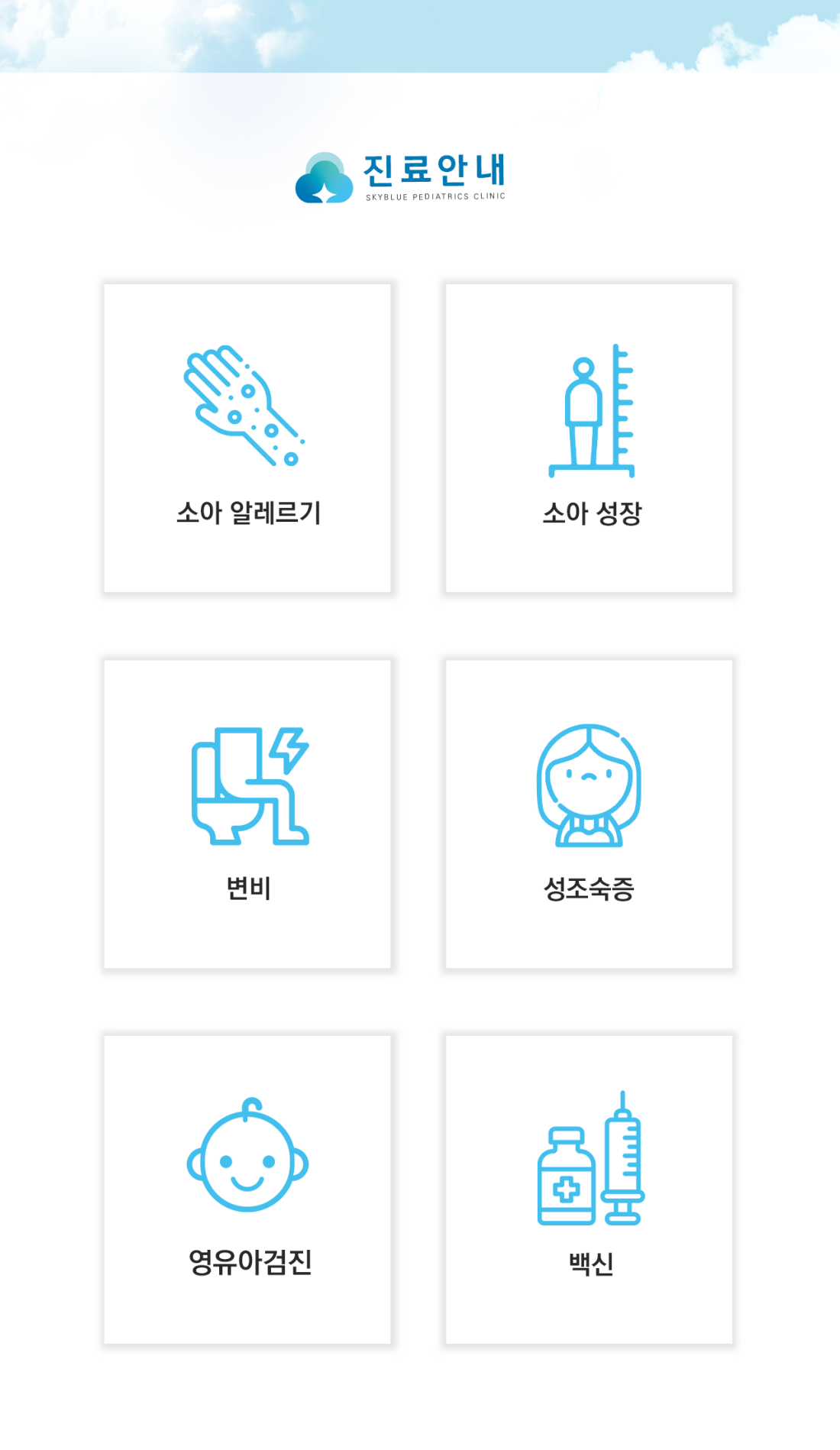 진료안내
SKYBLUE PEDIATRICS CLINIC

소아 알레르기

소아 성장

변비

성조숙증

영유아검진

백신