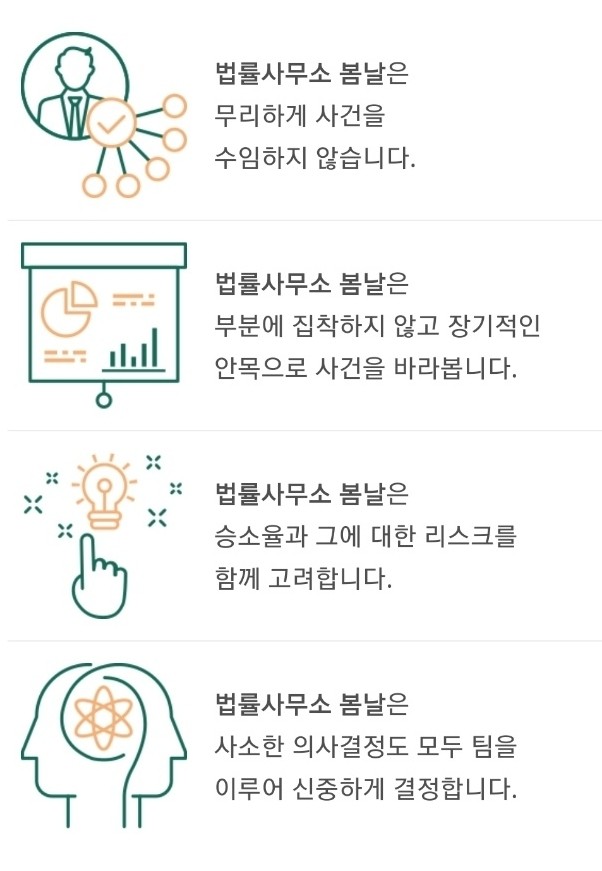 법률사무소 봄날은
무리하게 사건을
수임하지 않습니다.

법률사무소 봄날은
부분에 집착하지 않고 장기적인
안목으로 사건을 바라봅니다.

법률사무소 봄날은
승소율과 그에 대한 리스크를
함께 고려합니다.

법률사무소 봄날은
사소한 의사결정도 모두 팀을
이루어 신중하게 결정합니다.