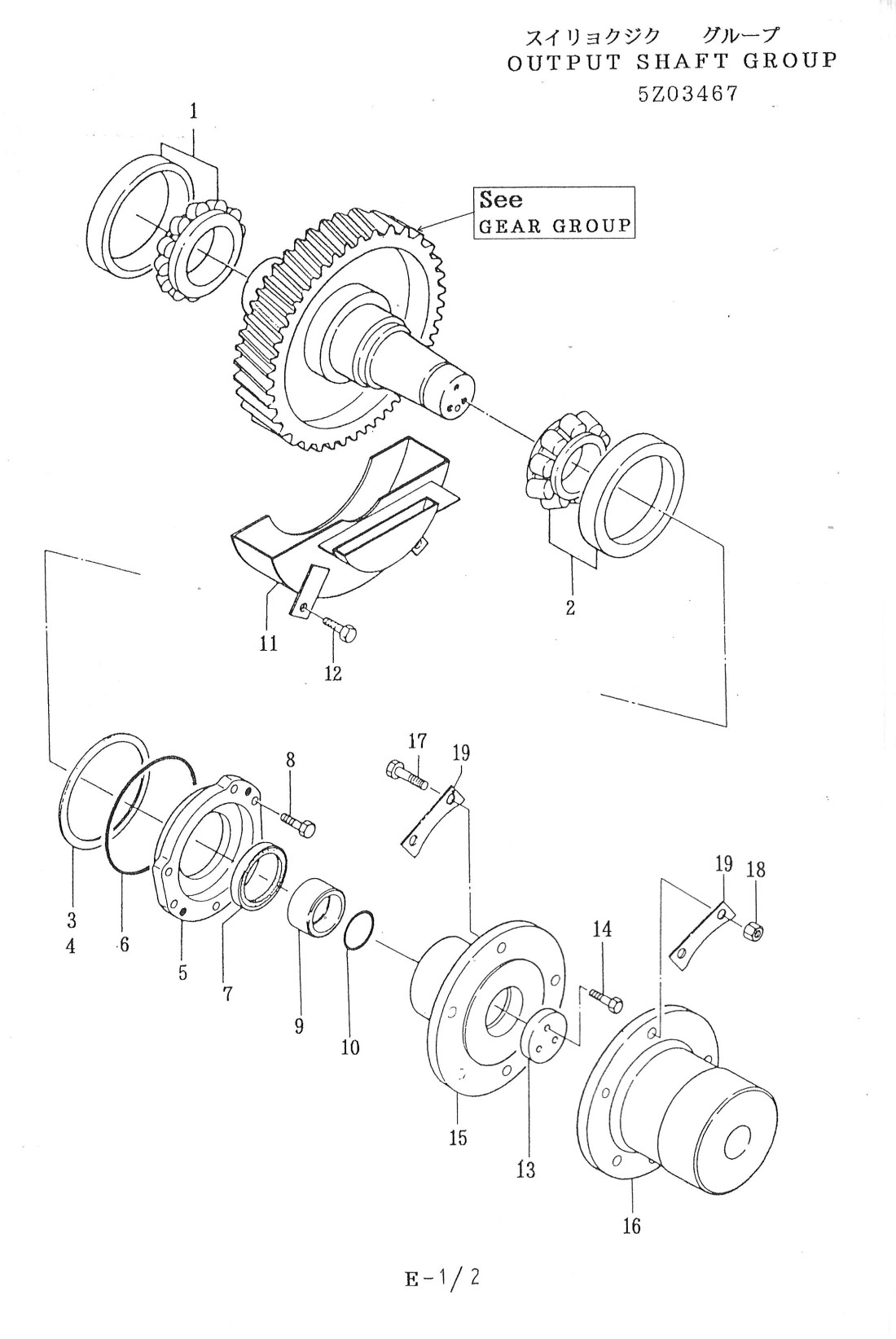 スイリョクジク　グループ
OUTPUT SHAFT GROUP
5Z03467

1

See
GEAR GROUP

2

11

12

17

19

8

3
4

6

5

7

9

10

19

18

14

15

13

16

E-1/2