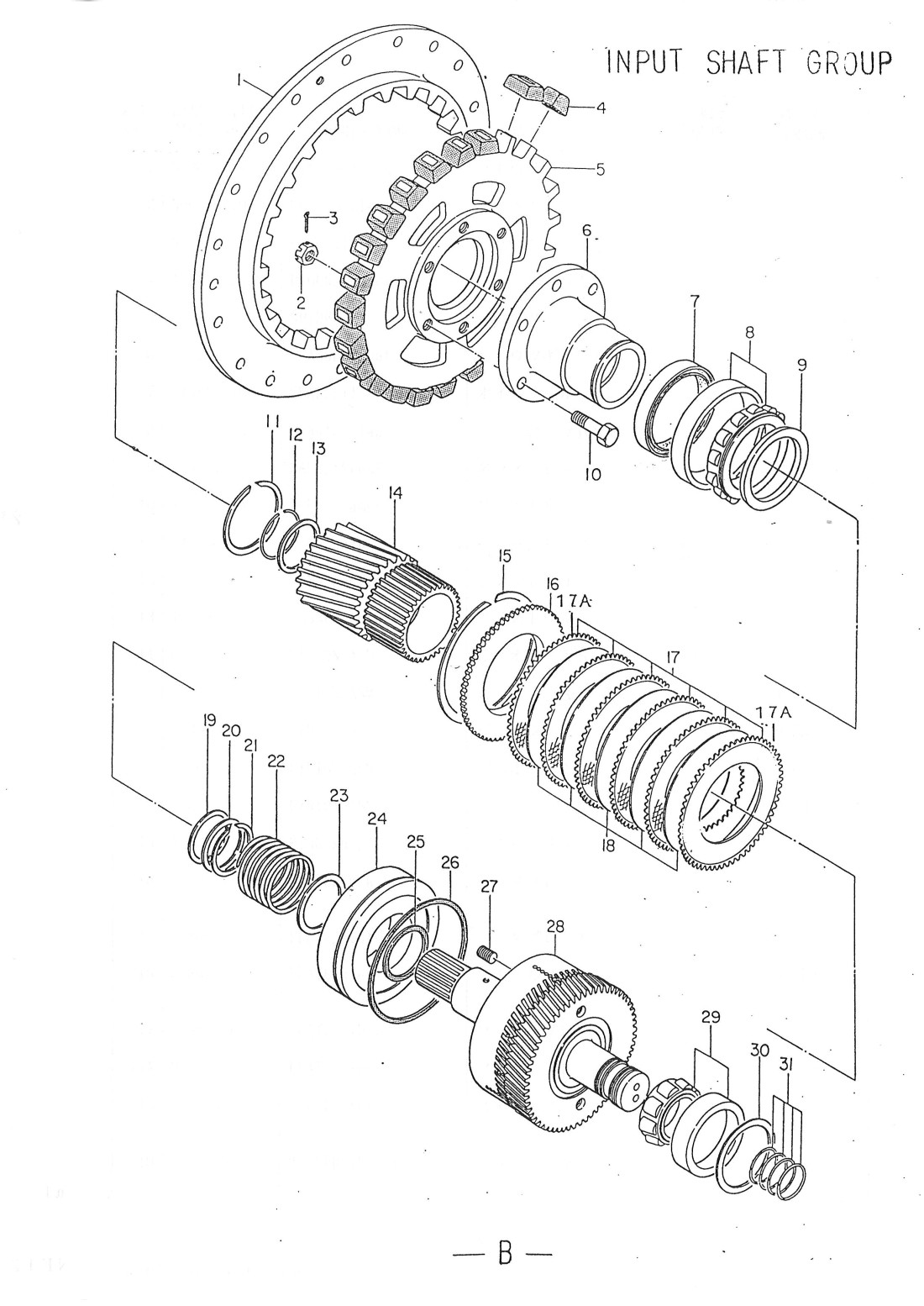 INPUT SHAFT GROUP

1
4
5
3
2
6
7
8
9
10
11
12
13
14
15
16
17A
17
17A
18
19
20
21
22
23
24
25
26
27
28
29
30
31

— B —