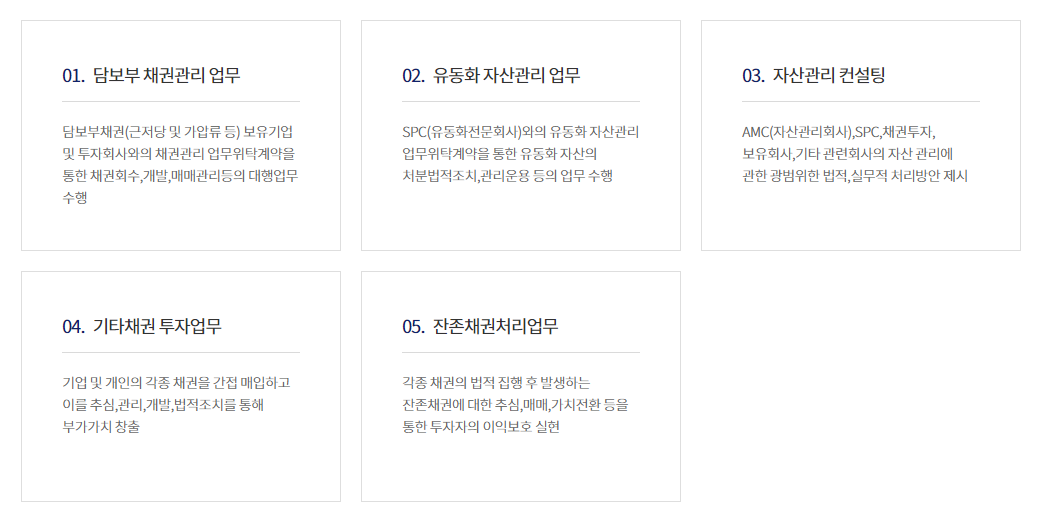 01. 담보부 채권관리 업무

담보부채권(근저당 및 가압류 등) 보유기업 및 투자회사와의 채권관리 업무위탁계약을 통한 채권회수,개발,매매관리등의 대행업무 수행

02. 유동화 자산관리 업무

SPC(유동화전문회사)와의 유동화 자산관리 업무위탁계약을 통한 유동화 자산의 처분법적조치,관리운용 등의 업무 수행

03. 자산관리 컨설팅

AMC(자산관리회사),SPC,채권투자, 보유회사,기타 관련회사의 자산 관리에 관한 광범위한 법적,실무적 처리방안 제시

04. 기타채권 투자업무

기업 및 개인의 각종 채권을 간접 매입하고 이를 추심,관리,개발,법적조치를 통해 부가가치 창출

05. 잔존채권처리업무

각종 채권의 법적 집행 후 발생하는 잔존채권에 대한 추심,매매,가치전환 등을 통한 투자자의 이익보호 실현