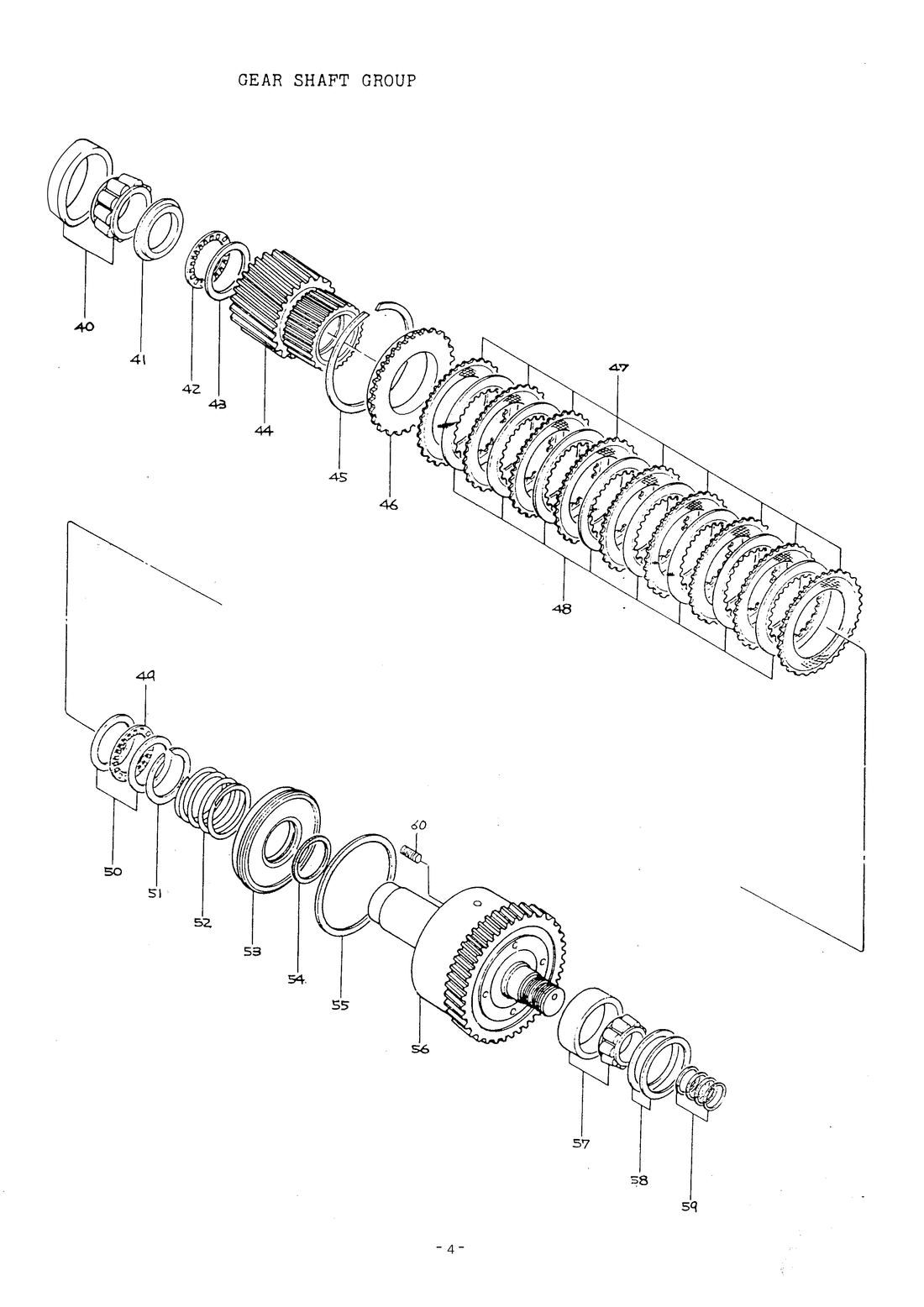 GEAR SHAFT GROUP

40
41
42
43
44
45
46
47
48
49
50
51
52
53
54
55
60
56
57
58
59

- 4 -