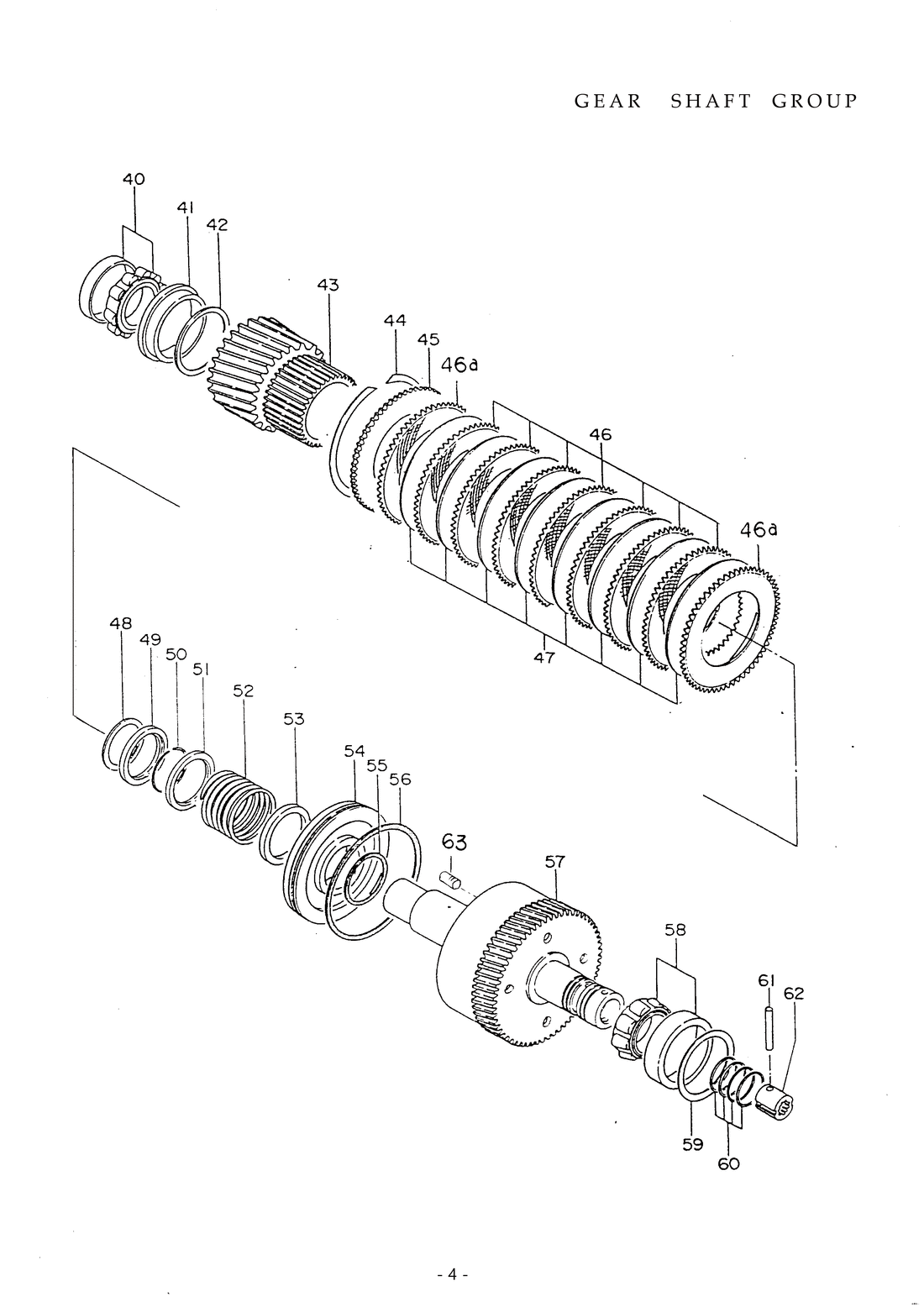 GEAR SHAFT GROUP

40
41
42
43
44
45
46a
46
46a
47
48
49
50
51
52
53
54
55
56
63
57
58
61
62
59
60

- 4 -