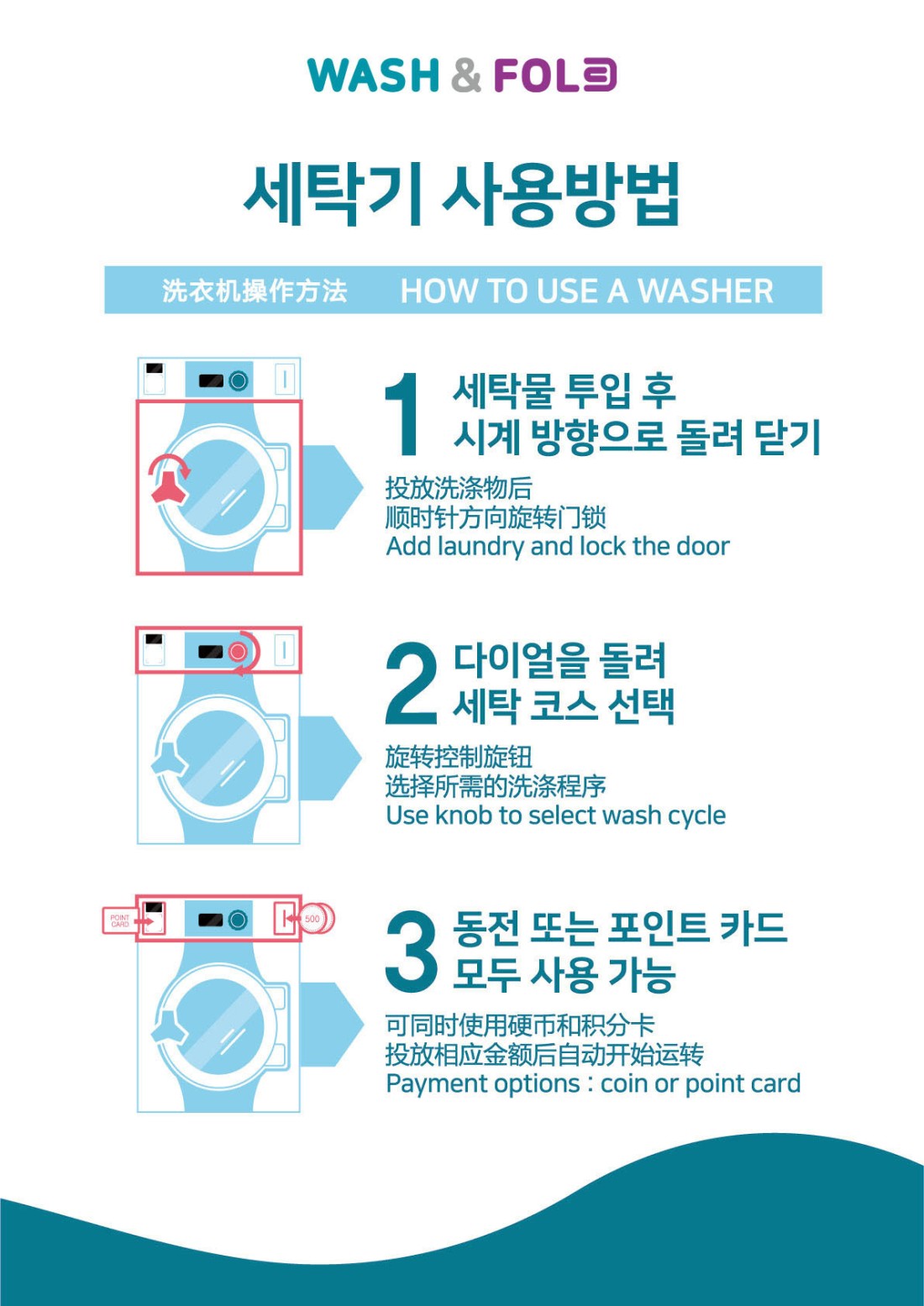 WASH & FOLD

세탁기 사용방법

洗衣机操作方法 HOW TO USE A WASHER

1 세탁물 투입 후 시계 방향으로 돌려 닫기

投放洗涤物后
顺时针方向旋转门锁
Add laundry and lock the door

2 다이얼을 돌려 세탁 코스 선택

旋转控制旋钮
选择所需的洗涤程序
Use knob to select wash cycle

POINT CARD

500

3 동전 또는 포인트 카드 모두 사용 가능

可同时使用硬币和积分卡
投放相应金额后自动开始运转
Payment options : coin or point card