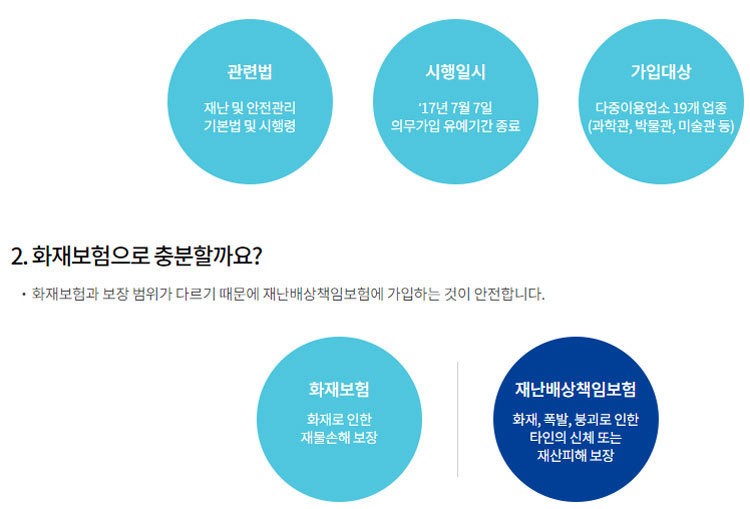 관련법

재난 및 안전관리
기본법 및 시행령

시행일시

'17년 7월 7일
의무가입 유예기간 종료

가입대상

다중이용업소 19개 업종
(과학관, 박물관, 미술관 등)

2. 화재보험으로 충분할까요?

• 화재보험과 보장 범위가 다르기 때문에 재난배상책임보험에 가입하는 것이 안전합니다.

화재보험

화재로 인한
재물손해 보장

재난배상책임보험

화재, 폭발, 붕괴로 인한
타인의 신체 또는
재산피해 보장