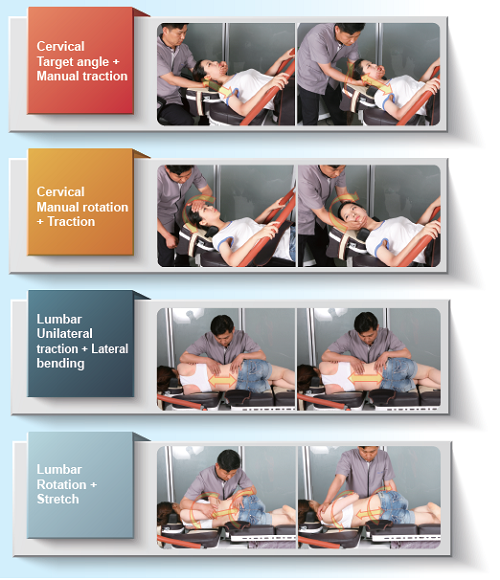 Cervical
Target angle + Manual traction

Cervical
Manual rotation + Traction

Lumbar
Unilateral traction + Lateral bending

Lumbar
Rotation + Stretch