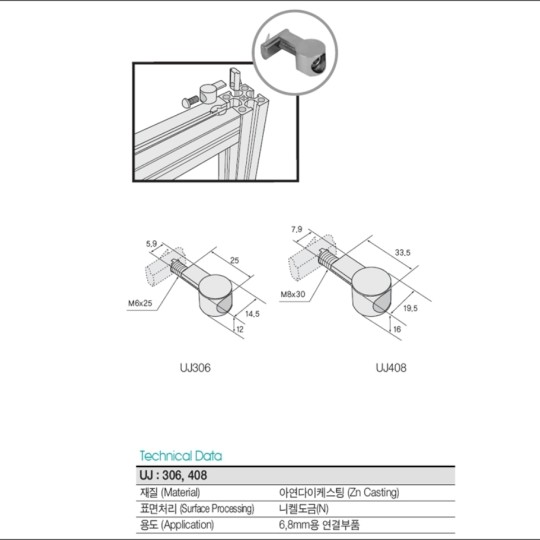 5,9

25

M6x25

14,5

12

UJ306

7,9

33,5

M8x30

19,5

16

UJ408

Technical Data

| UJ : 306, 408 | |
|---|---|
| 재질 (Material) | 아연다이케스팅 (Zn Casting) |
| 표면처리 (Surface Processing) | 니켈도금(N) |
| 용도 (Application) | 6,8mm용 연결부품 |