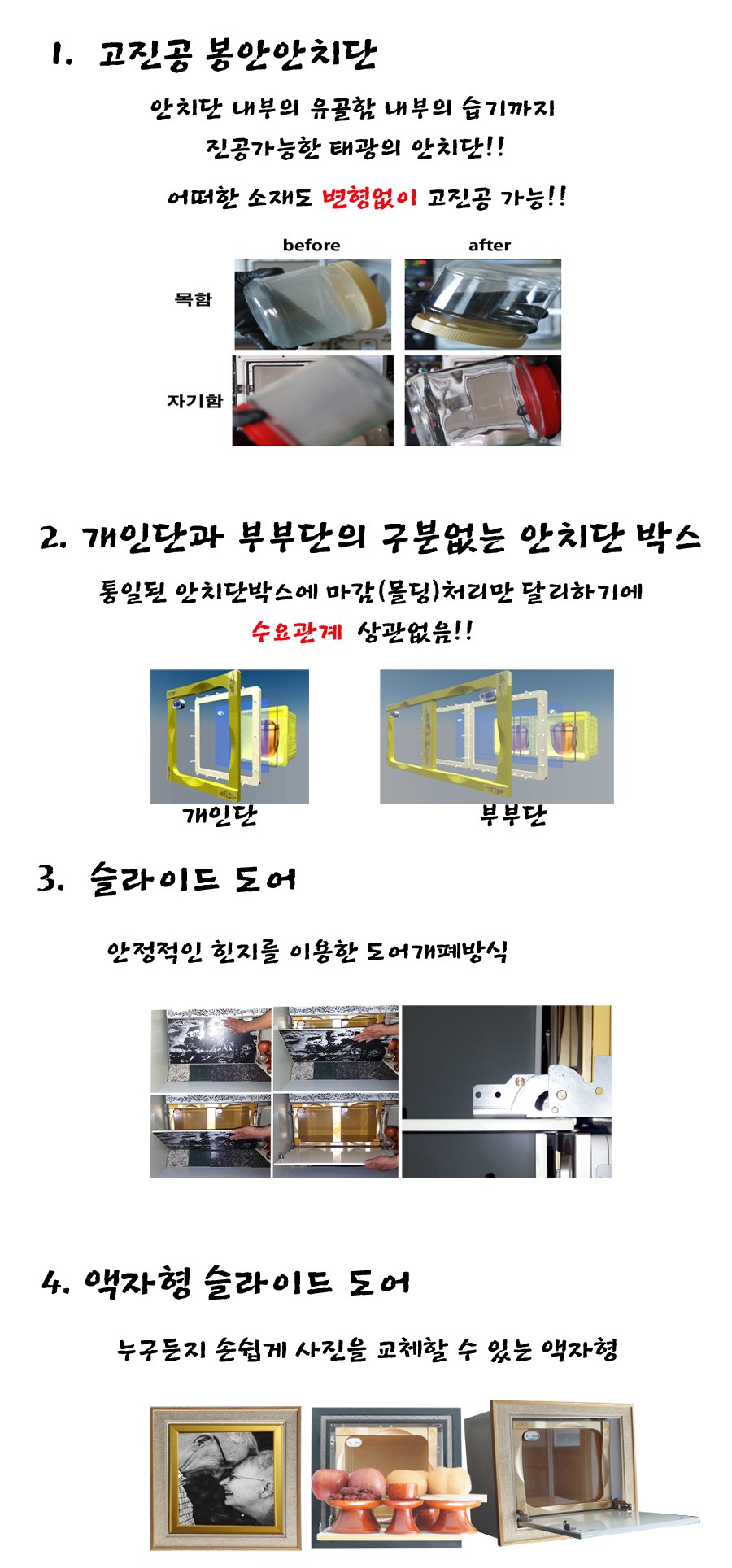 1. 고진공 봉안안치단

안치단 내부의 유골함 내부의 습기까지 진공가능한 태광의 안치단!!

어떠한 소재도 변형없이 고진공 가능!!

before after

목함

자기함

2. 개인단과 부부단의 구분없는 안치단 박스

통일된 안치단박스에 마감(몰딩)처리만 달리하기에 수요관계 상관없음!!

개인단 부부단

3. 슬라이드 도어

안정적인 힌지를 이용한 도어개폐방식

4. 액자형 슬라이드 도어

누구든지 손쉽게 사진을 교체할 수 있는 액자형