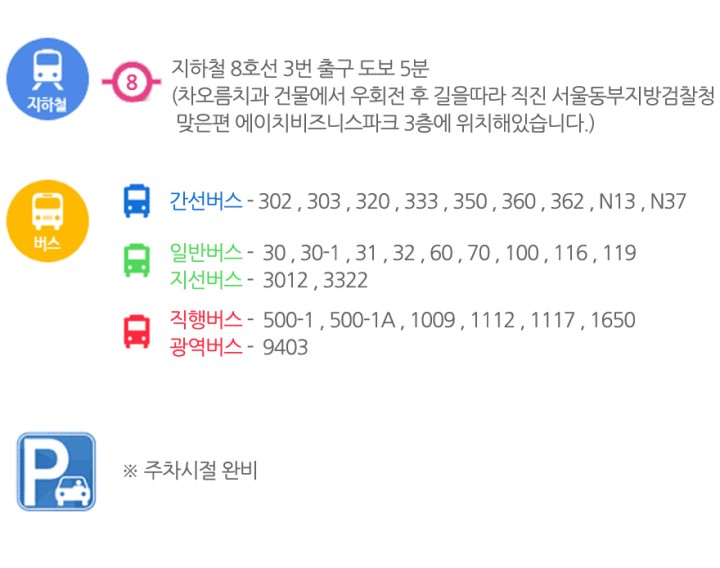 지하철

8

지하철 8호선 3번 출구 도보 5분
(차오름치과 건물에서 우회전 후 길을따라 직진 서울동부지방검찰청 맞은편 에이치비즈니스파크 3층에 위치해있습니다.)

버스

간선버스 - 302 , 303 , 320 , 333 , 350 , 360 , 362 , N13 , N37

일반버스 - 30 , 30-1 , 31 , 32 , 60 , 70 , 100 , 116 , 119
지선버스 - 3012 , 3322

직행버스 - 500-1 , 500-1A , 1009 , 1112 , 1117 , 1650
광역버스 - 9403

P

※ 주차시절 완비