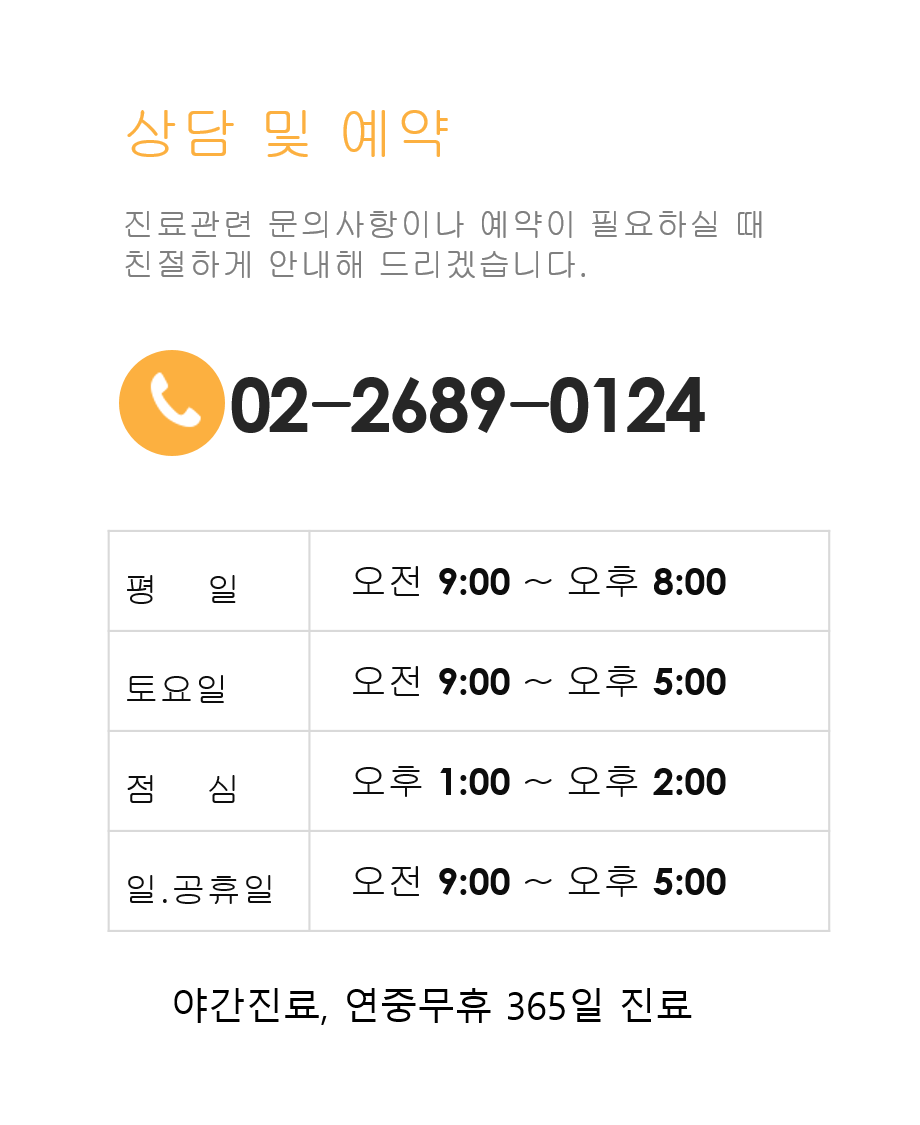 상담 및 예약

진료관련 문의사항이나 예약이 필요하실 때 친절하게 안내해 드리겠습니다.

02-2689-0124

| 평 일 | 오전 9:00 ~ 오후 8:00 |
|---|---|
| 토요일 | 오전 9:00 ~ 오후 5:00 |
| 점 심 | 오후 1:00 ~ 오후 2:00 |
| 일.공휴일 | 오전 9:00 ~ 오후 5:00 |

야간진료, 연중무휴 365일 진료