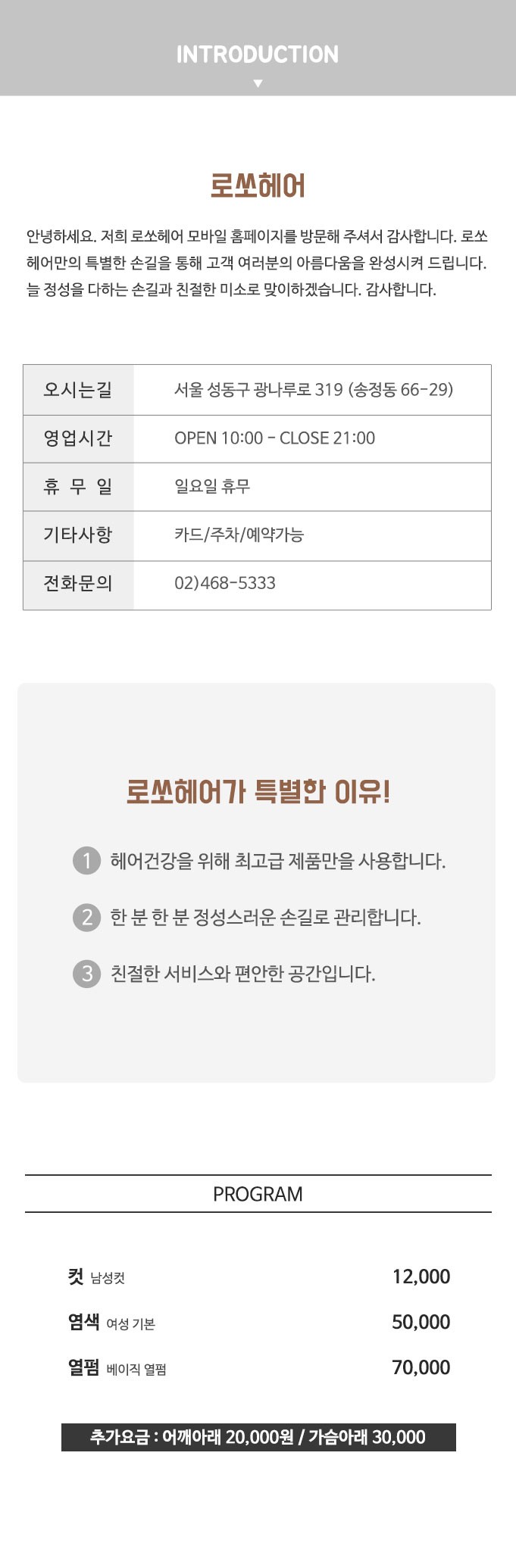 INTRODUCTION

로쏘헤어

안녕하세요. 저희 로쏘헤어 모바일 홈페이지를 방문해 주셔서 감사합니다. 로쏘헤어만의 특별한 손길을 통해 고객 여러분의 아름다움을 완성시켜 드립니다. 늘 정성을 다하는 손길과 친절한 미소로 맞이하겠습니다. 감사합니다.

오시는길
서울 성동구 광나루로 319 (송정동 66-29)
영업시간
OPEN 10:00 - CLOSE 21:00
휴 무 일
일요일 휴무
기타사항
카드/주차/예약가능
전화문의
02)468-5333

로쏘헤어가 특별한 이유!

1 헤어건강을 위해 최고급 제품만을 사용합니다.

2 한 분 한 분 정성스러운 손길로 관리합니다.

3 친절한 서비스와 편안한 공간입니다.

PROGRAM

컷 남성컷 12,000
염색 여성 기본 50,000
열펌 베이직 열펌 70,000

추가요금 : 어깨아래 20,000원 / 가슴아래 30,000