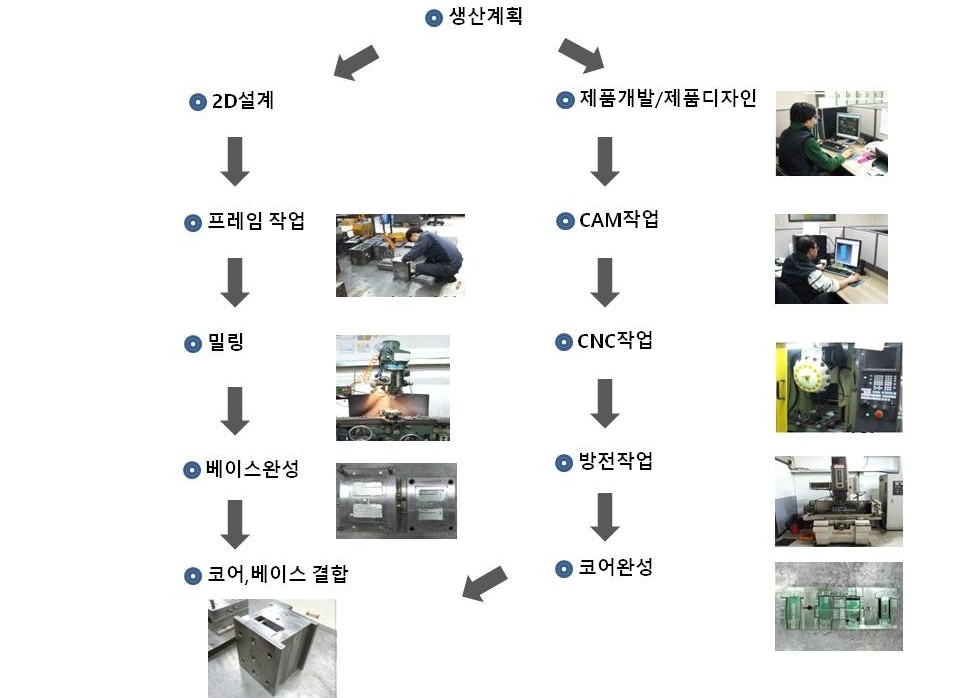 생산계획

2D설계

프레임 작업

밀링

베이스완성

코어,베이스 결합

제품개발/제품디자인

CAM작업

CNC작업

방전작업

코어완성